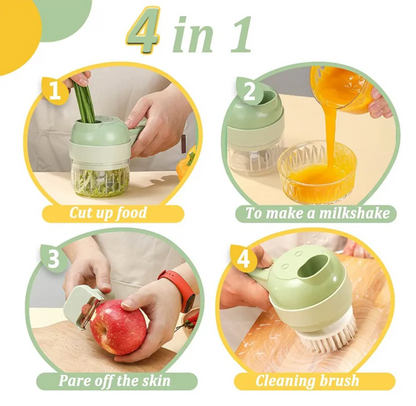 4 in 1

1

Cut up food

2

To make a milkshake

3

Pare off the skin

4

Cleaning brush