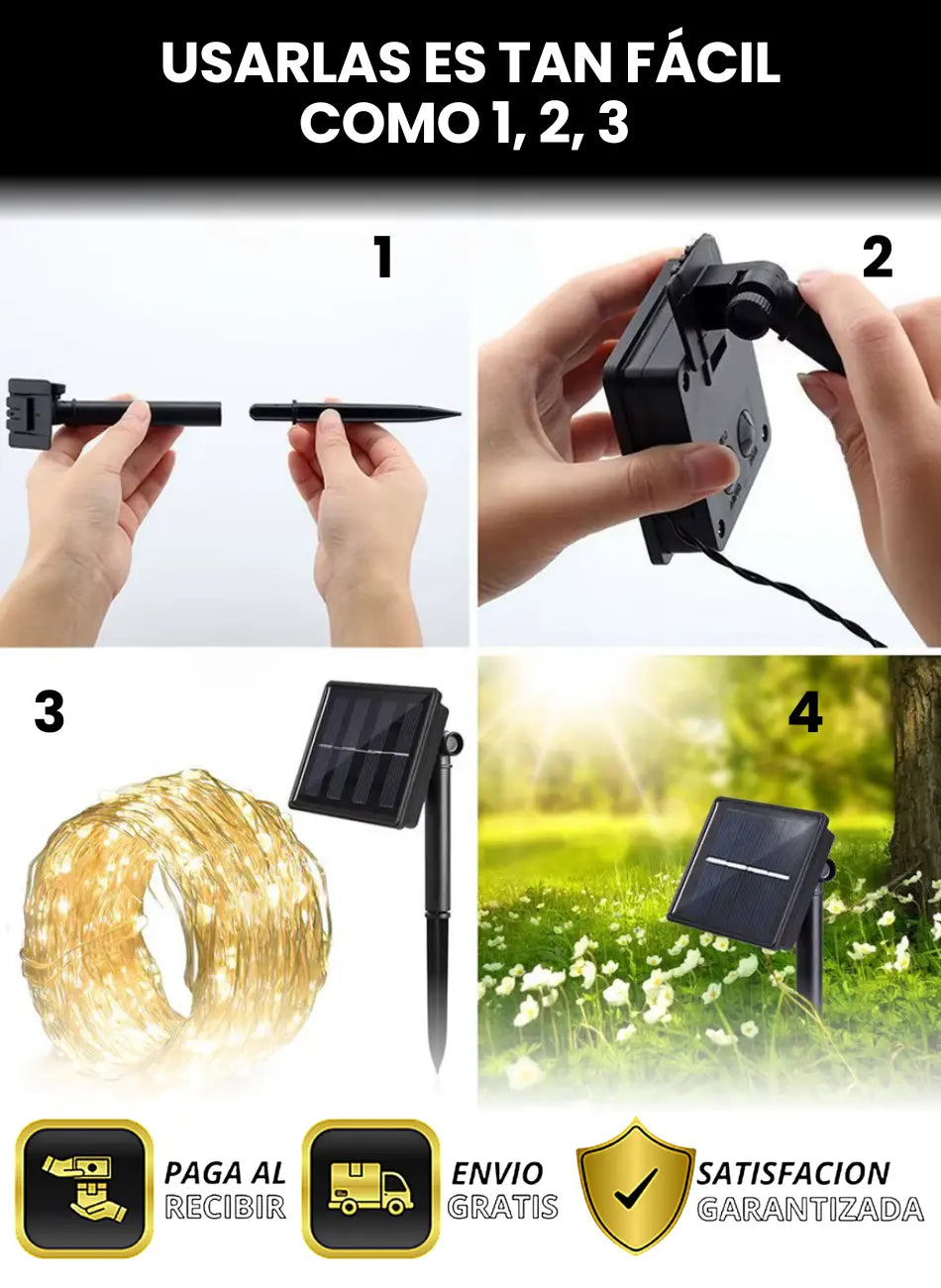 USARLAS ES TAN FÁCIL
COMO 1, 2, 3

1

2

3

4

PAGA AL
RECIBIR

ENVIO
GRATIS

SATISFACION
GARANTIZADA