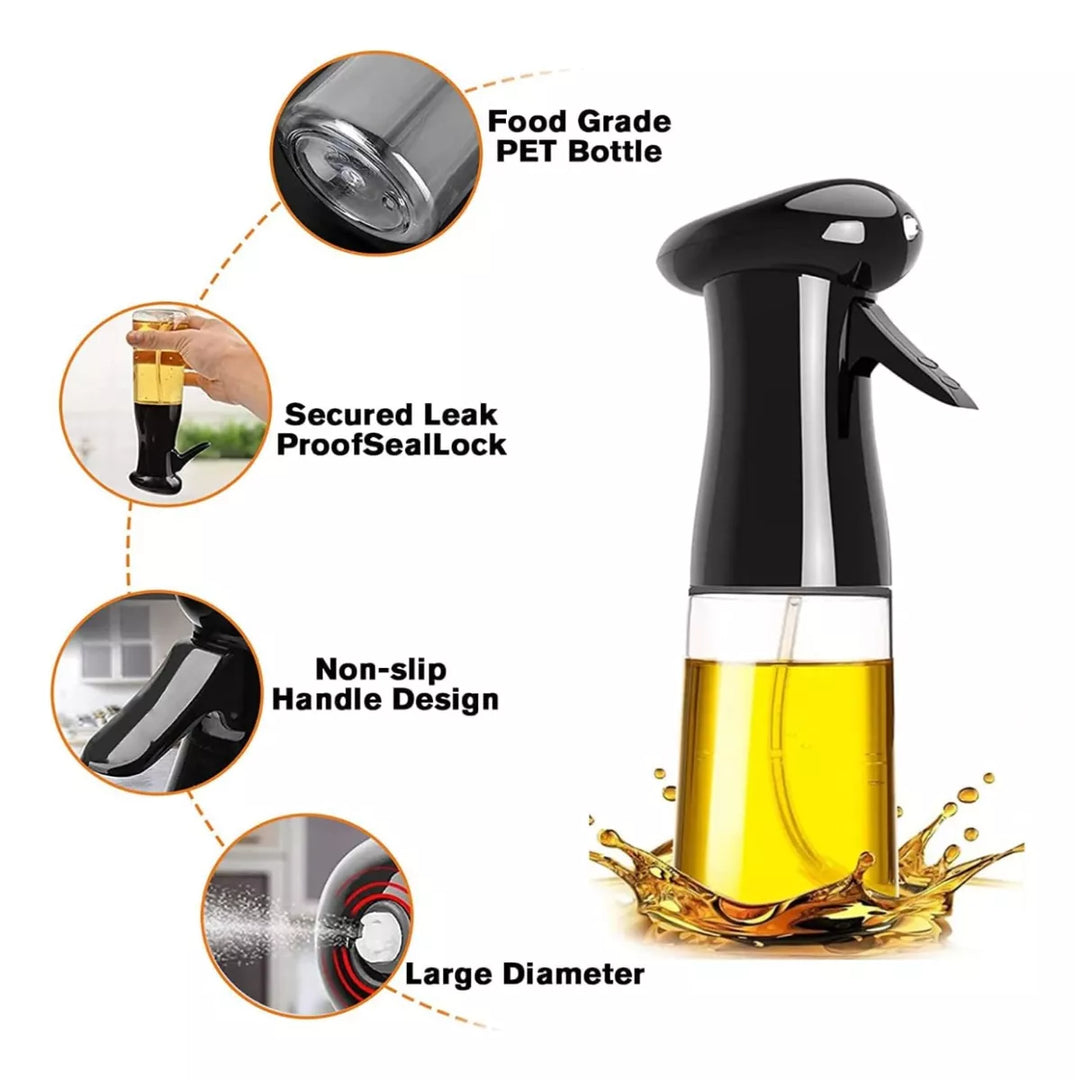 Food Grade
PET Bottle

Secured Leak
ProofSealLock

Non-slip
Handle Design

Large Diameter