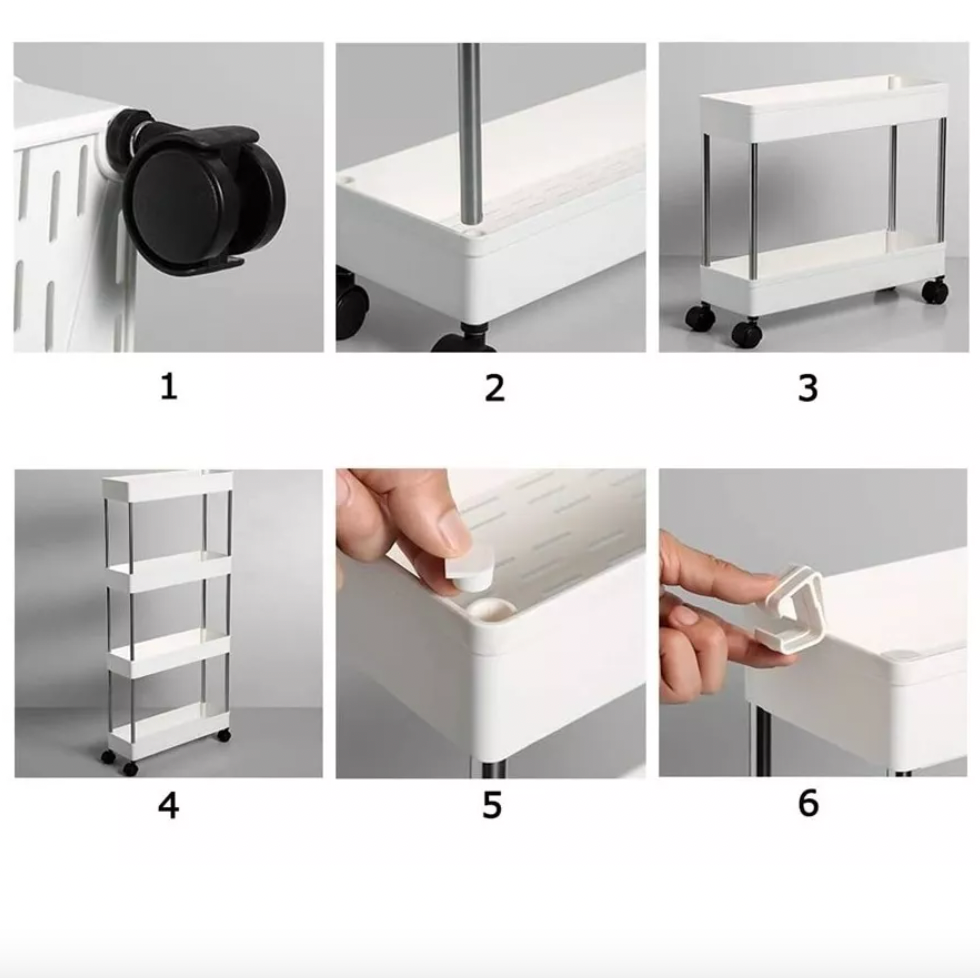 1

2

3

4

5

6