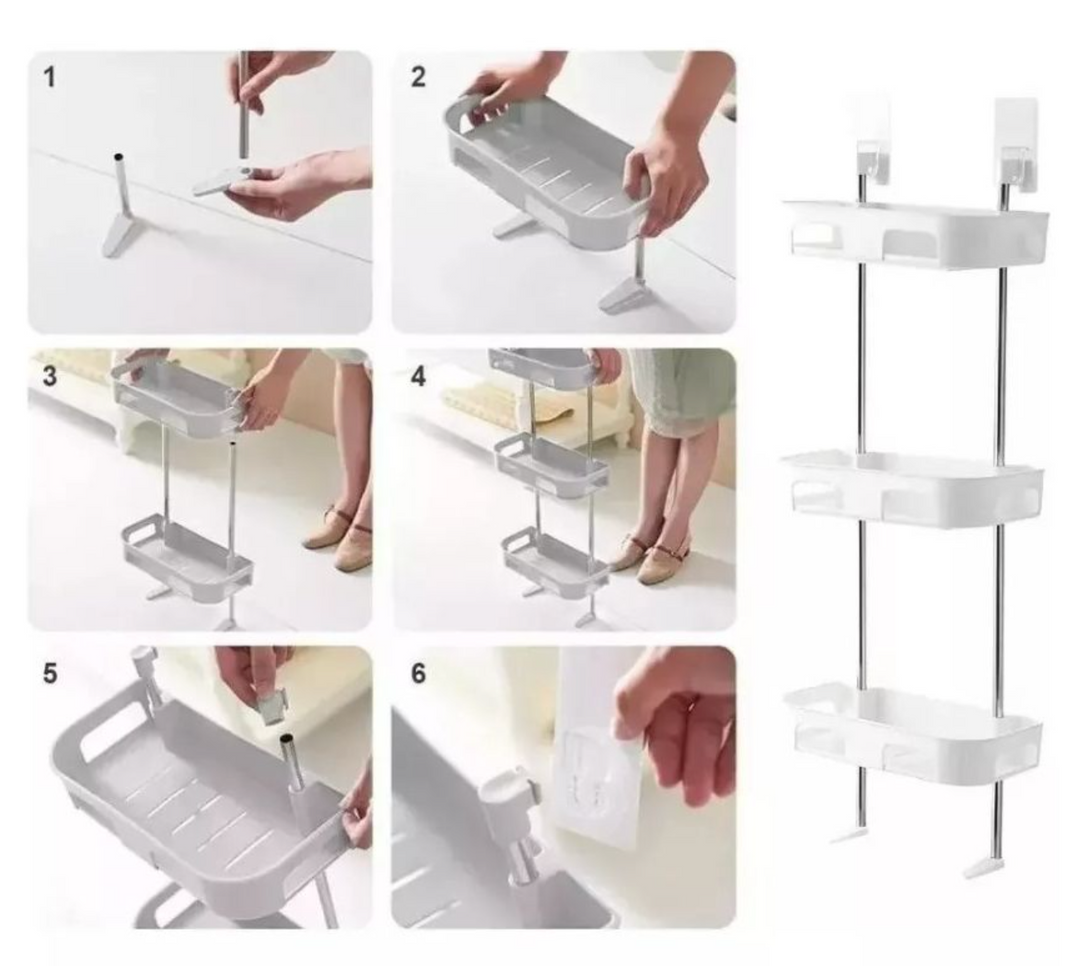 1

2

3

4

5

6