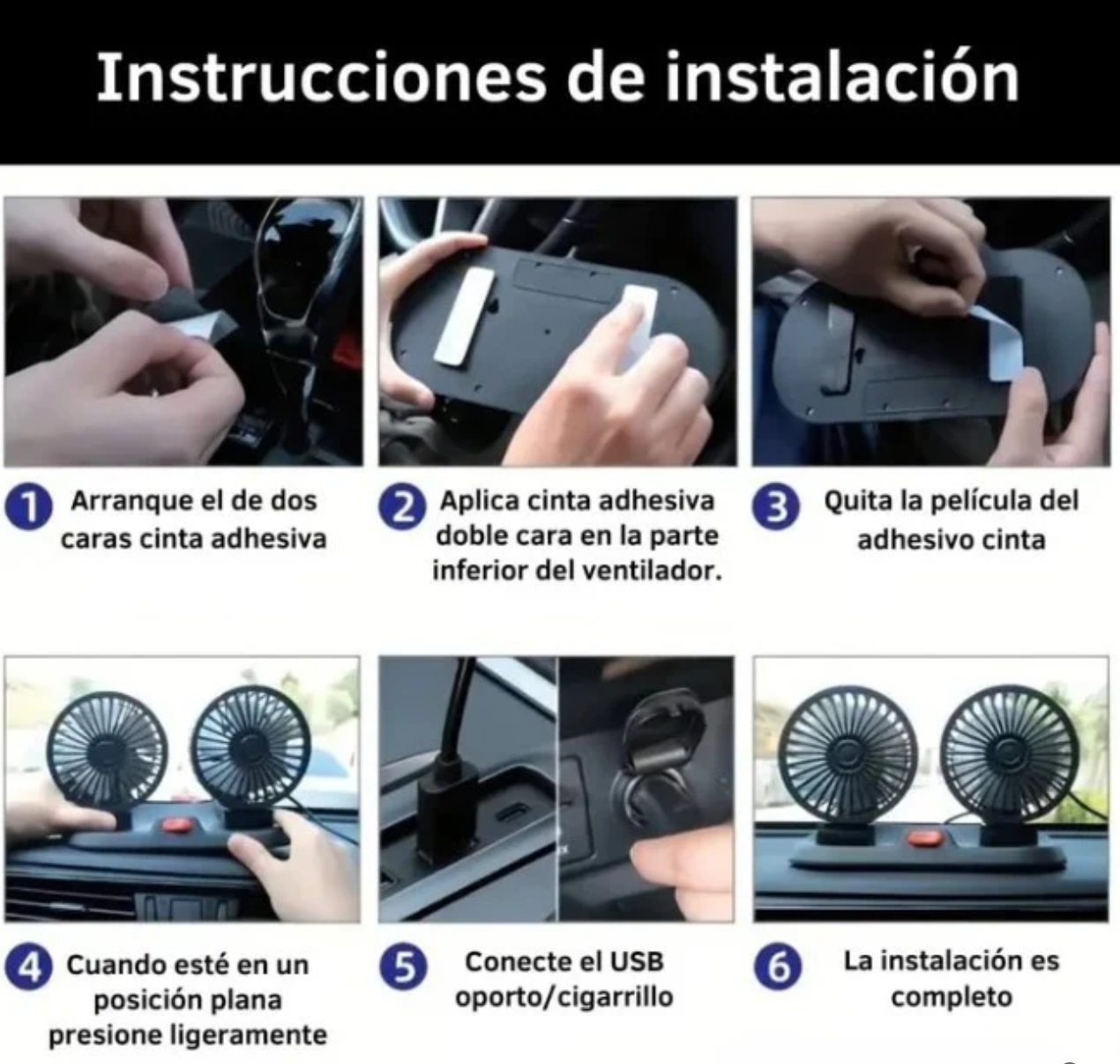 Instrucciones de instalación

1 Arranque el de dos caras cinta adhesiva

2 Aplica cinta adhesiva doble cara en la parte inferior del ventilador.

3 Quita la película del adhesivo cinta

4 Cuando esté en un posición plana presione ligeramente

5 Conecte el USB oporto/cigarrillo

6 La instalación es completo