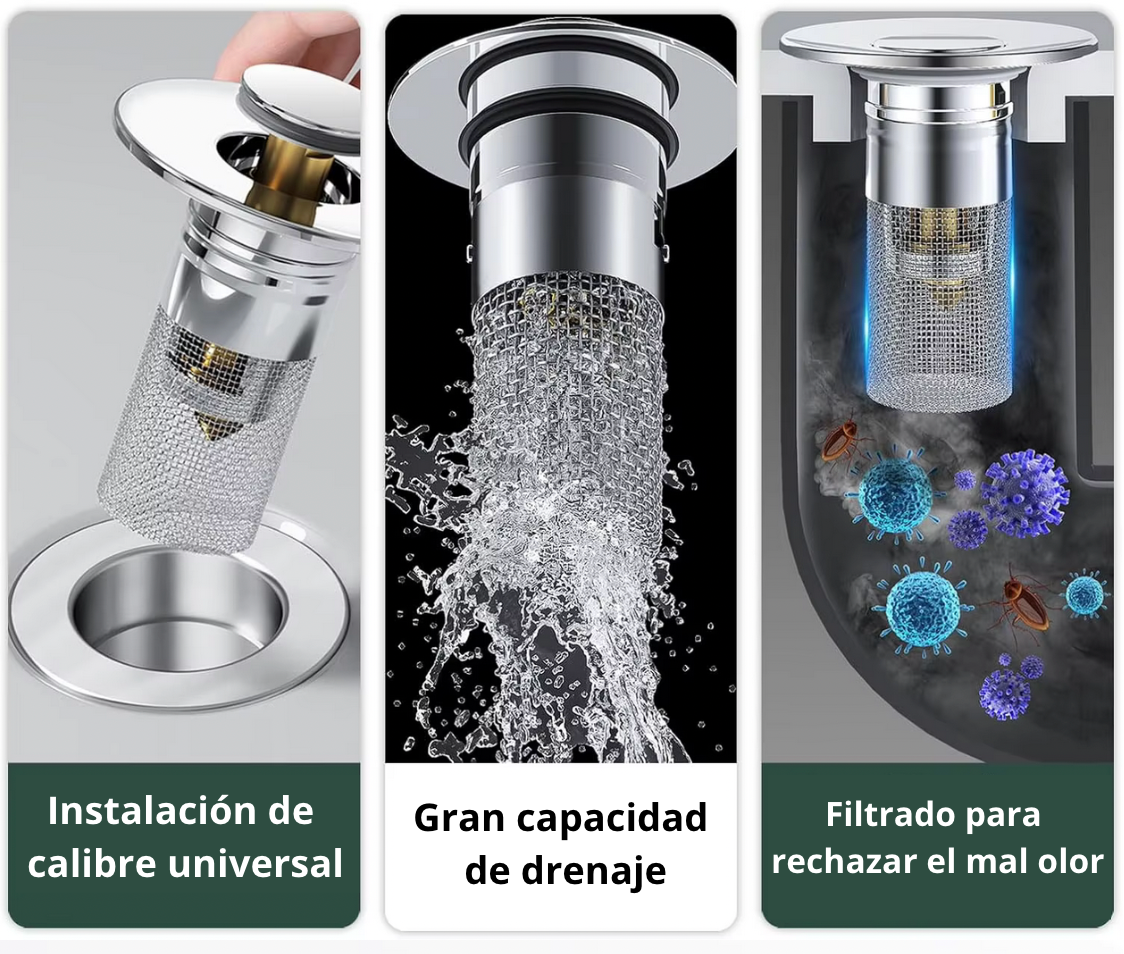 Instalación de calibre universal

Gran capacidad de drenaje

Filtrado para rechazar el mal olor